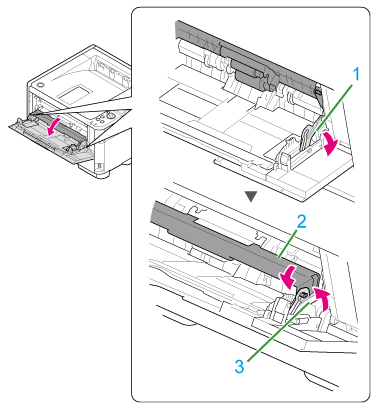 1

2

3